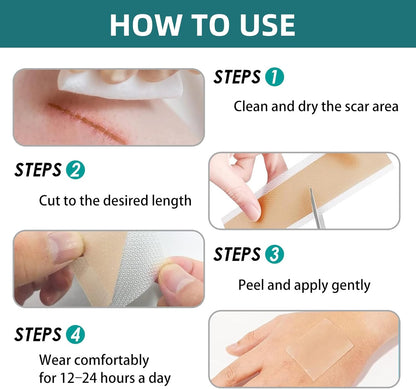 HOW TO USE

STEPS 1

Clean and dry the scar area

STEPS 2

Cut to the desired length

STEPS 3

Peel and apply gently

STEPS 4

Wear comfortably for 12–24 hours a day