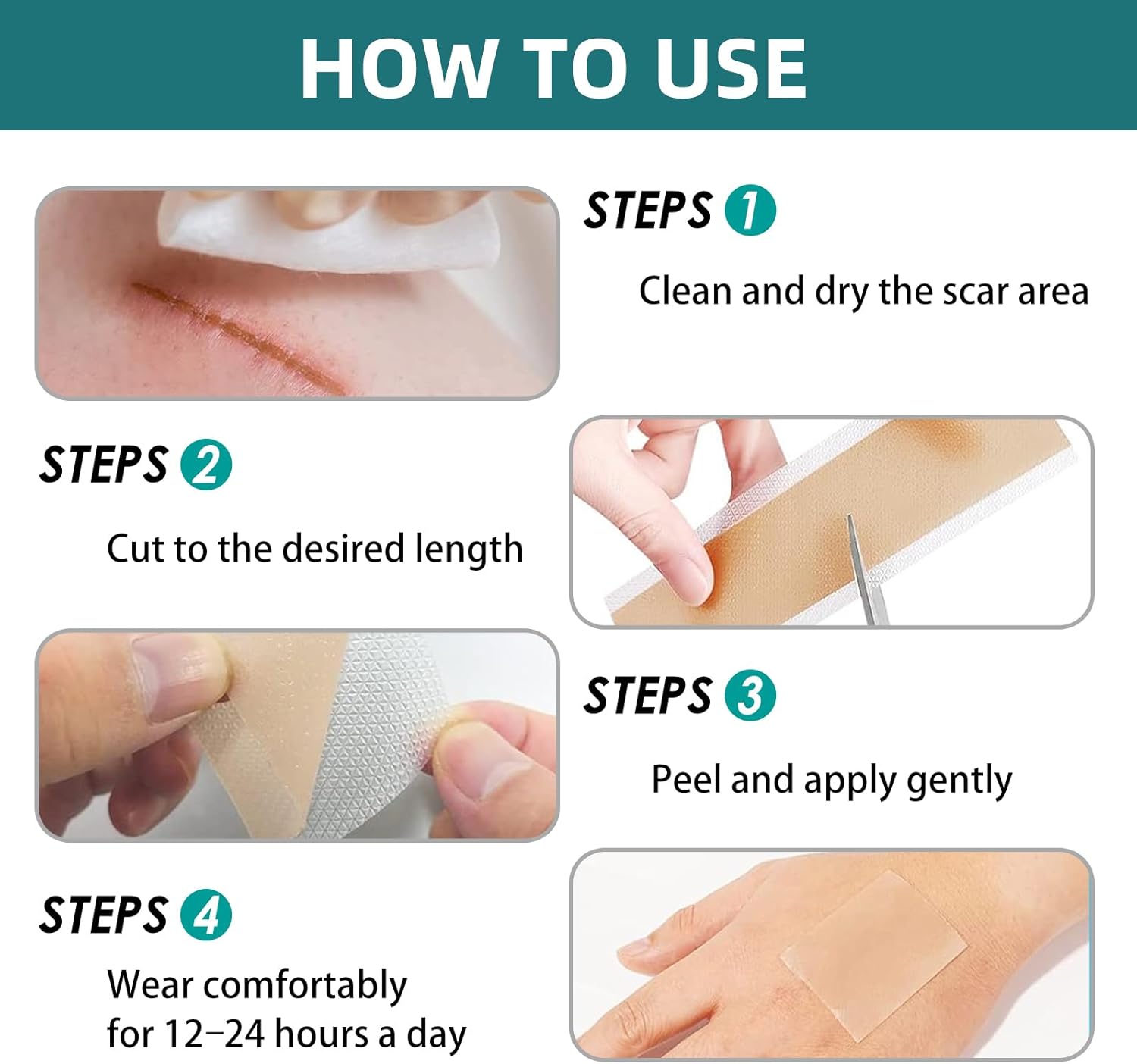 HOW TO USE

STEPS 1

Clean and dry the scar area

STEPS 2

Cut to the desired length

STEPS 3

Peel and apply gently

STEPS 4

Wear comfortably for 12–24 hours a day