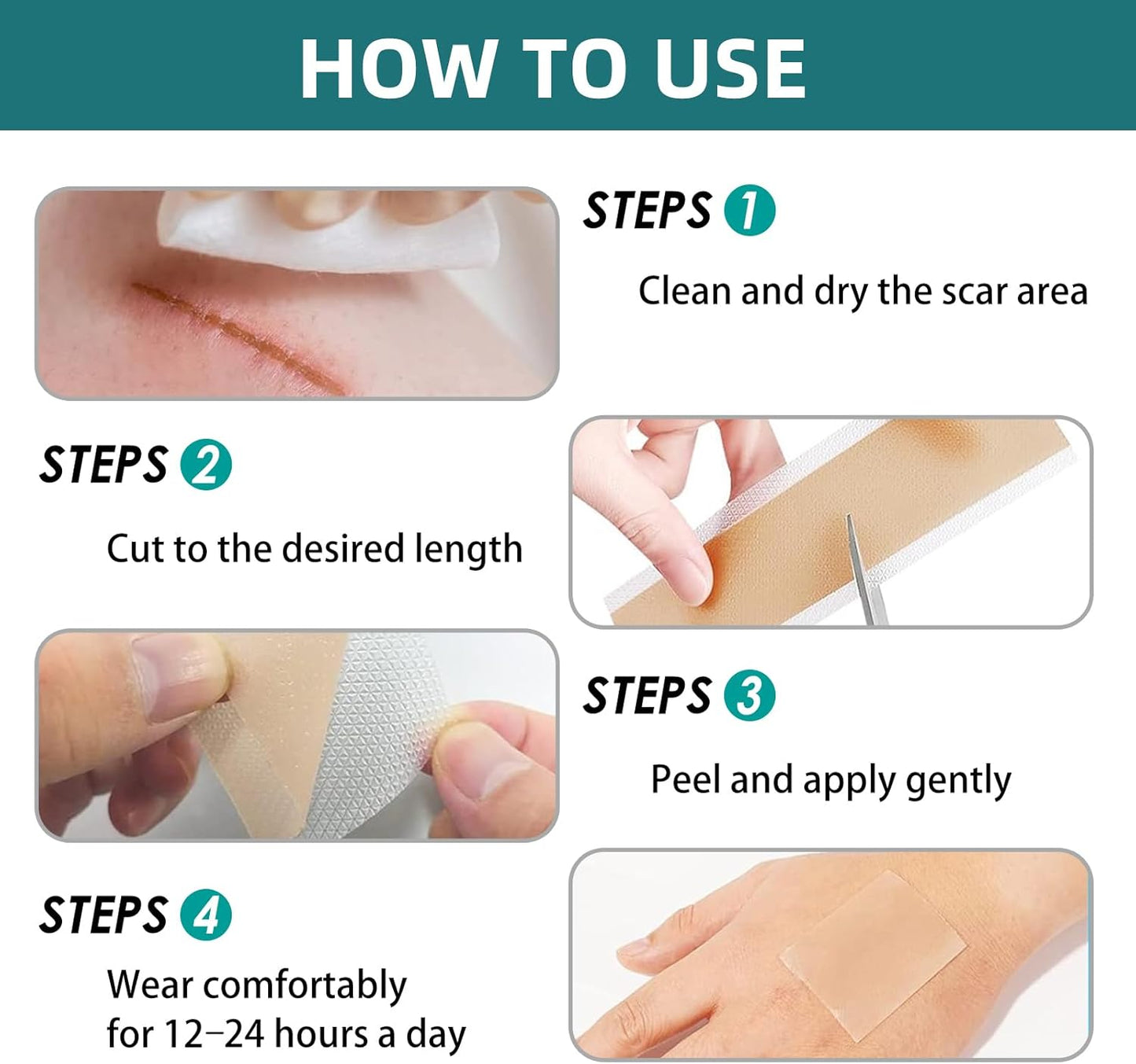 HOW TO USE

STEPS 1

Clean and dry the scar area

STEPS 2

Cut to the desired length

STEPS 3

Peel and apply gently

STEPS 4

Wear comfortably for 12–24 hours a day